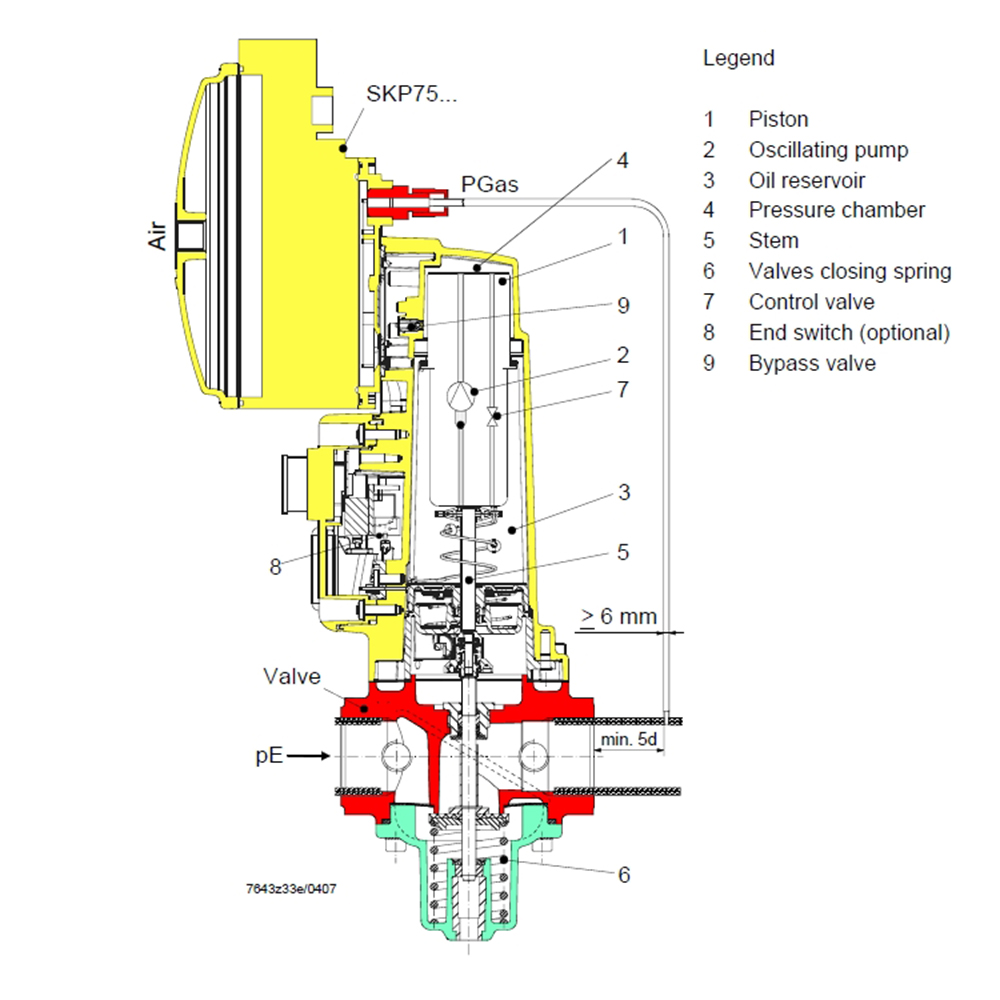 SKP75...

Air

PGas

4

1

9

2

7

3

5

8

$\geq$ 6 mm

Valve

pE

min. 5d

6

7643z33e/0407

Legend

1 Piston
2 Oscillating pump
3 Oil reservoir
4 Pressure chamber
5 Stem
6 Valves closing spring
7 Control valve
8 End switch (optional)
9 Bypass valve